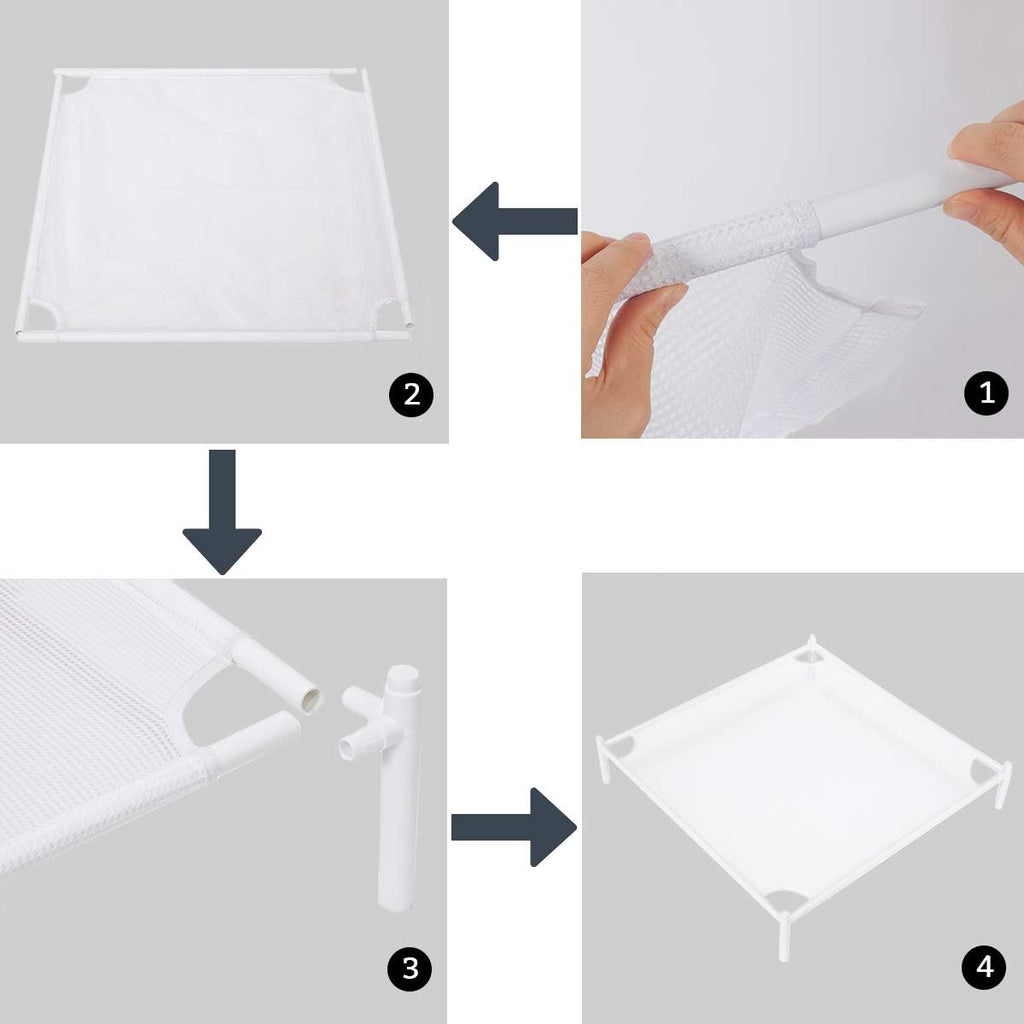 2

1

3

4